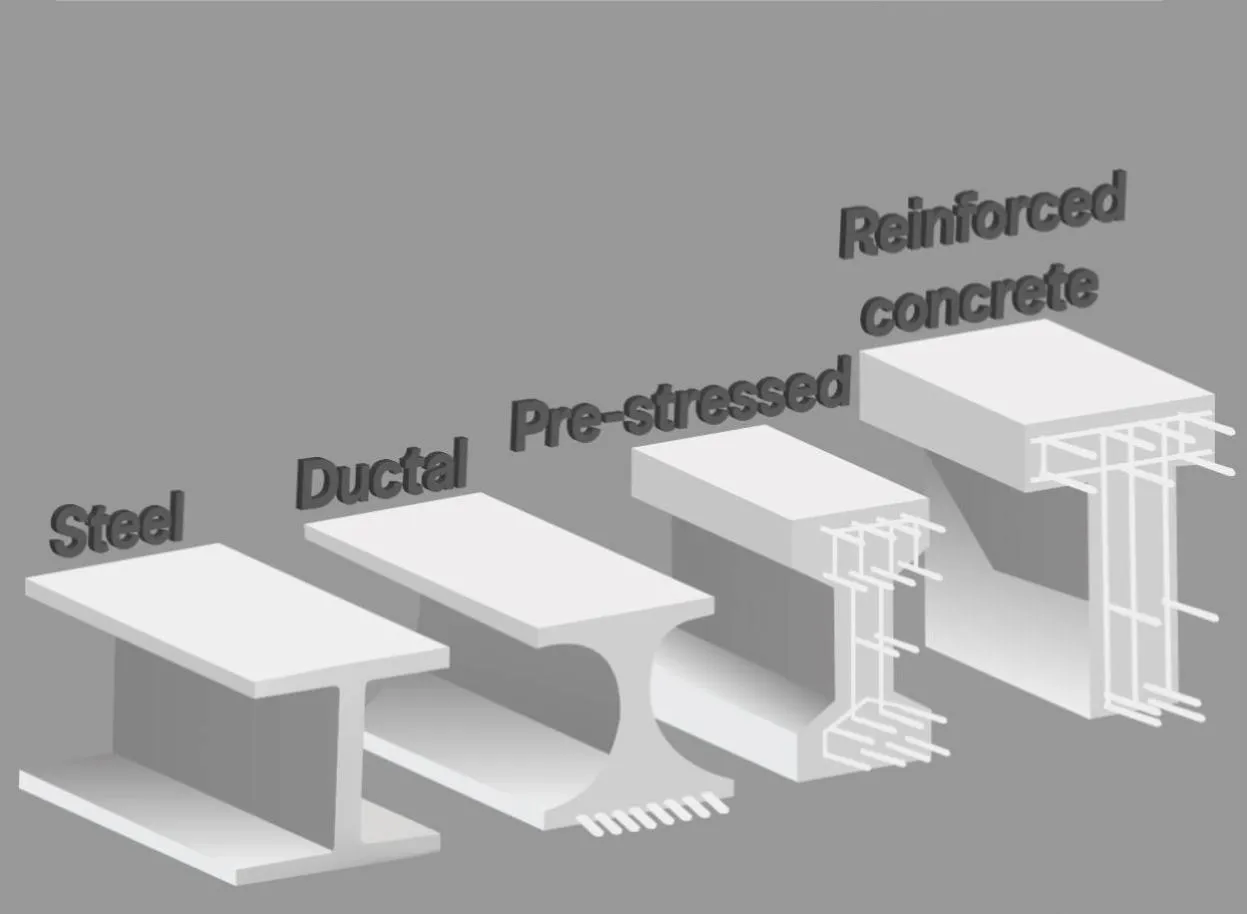 Steel

Ductal

Pre-stressed

Reinforced concrete